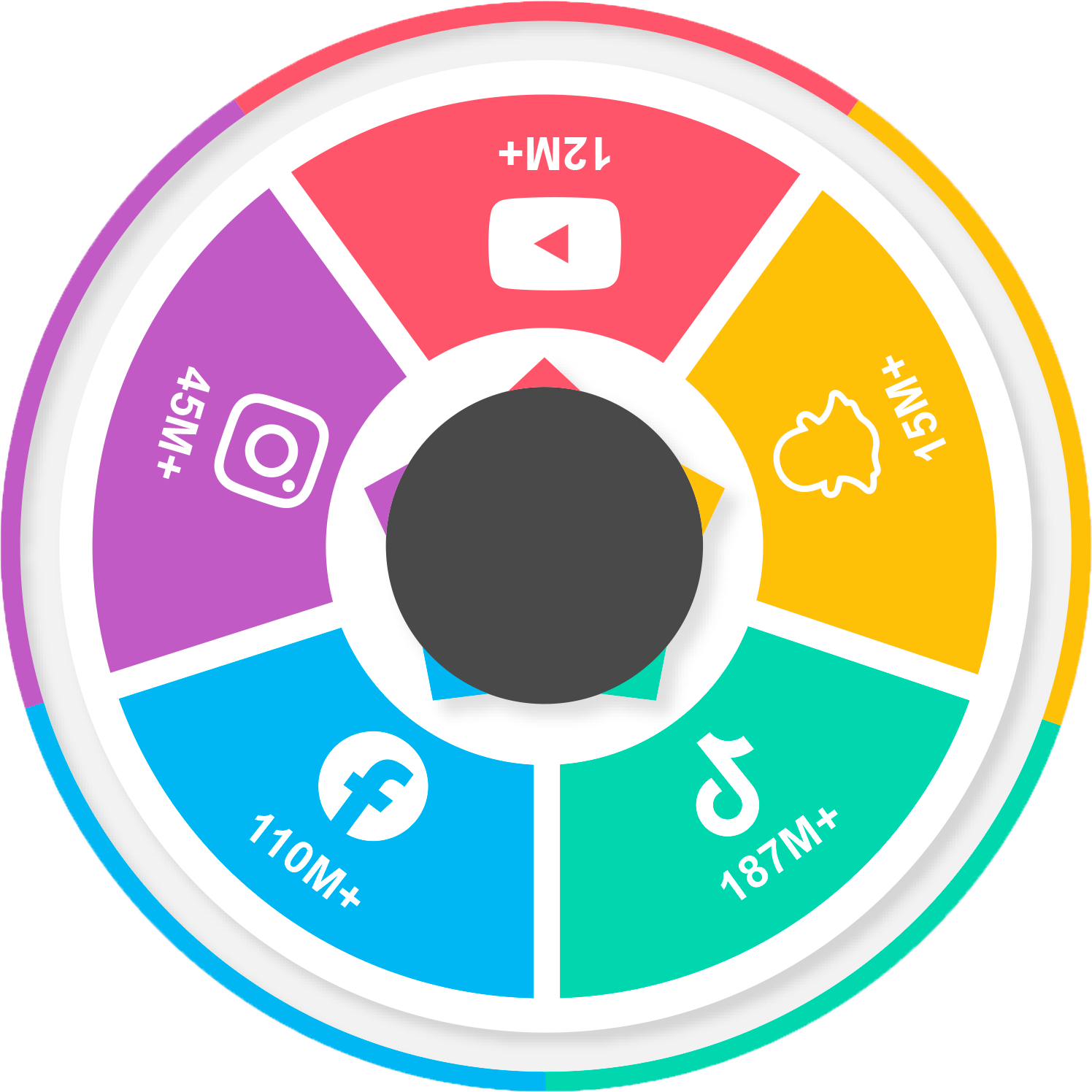 12M+

15M+

187M+

110M+

45M+